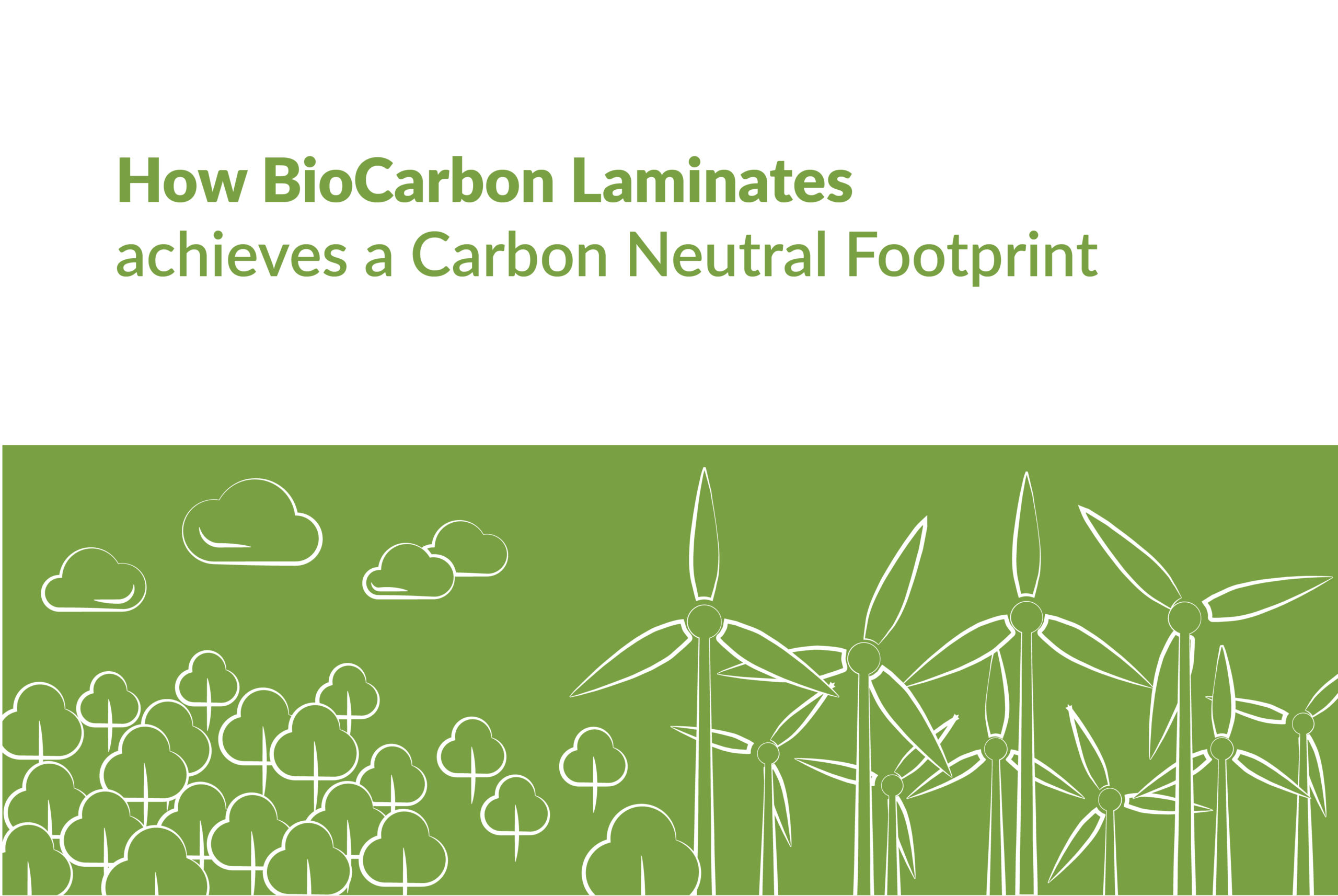 How BioCarbon Laminates
achieves a Carbon Neutral Footprint